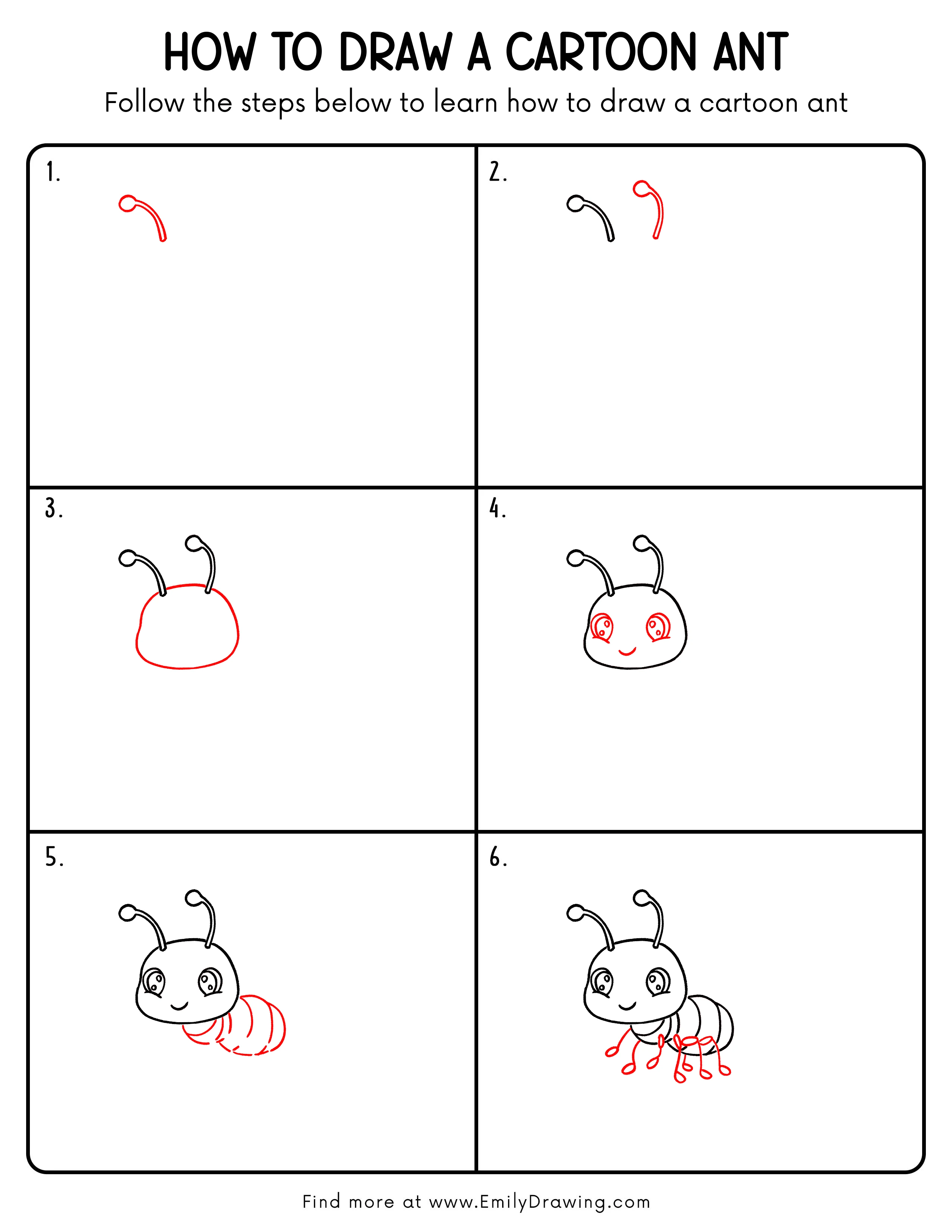 HOW TO DRAW A CARTOON ANT
Follow the steps below to learn how to draw a cartoon ant

1.

2.

3.

4.

5.

6.

Find more at www.EmilyDrawing.com